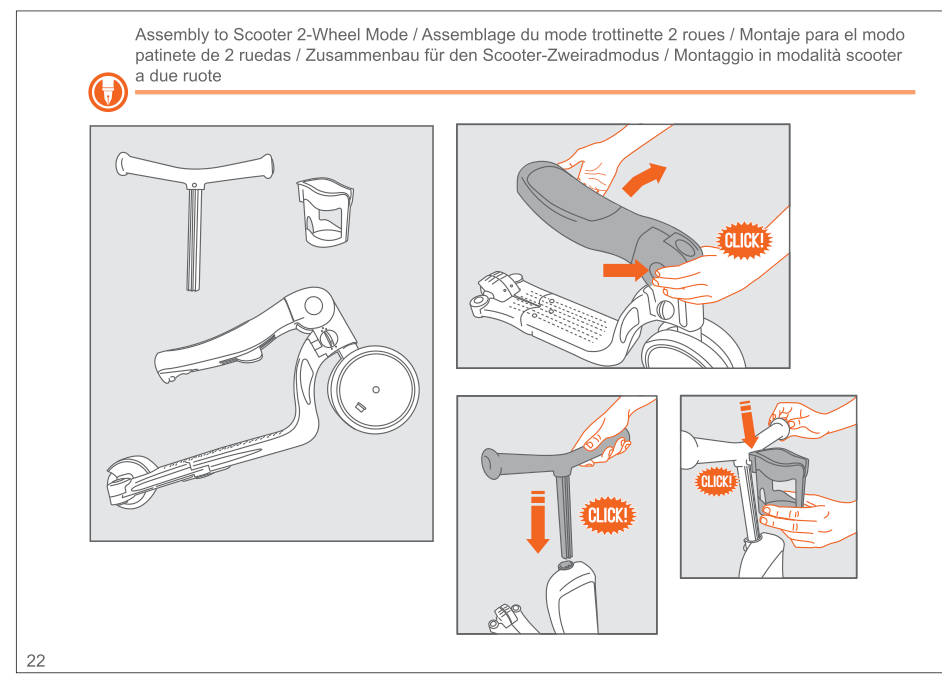 Assembly to Scooter 2-Wheel Mode / Assemblage du mode trottinette 2 roues / Montaje para el modo patinete de 2 ruedas / Zusammenbau für den Scooter-Zweiradmodus / Montaggio in modalità scooter a due ruote

CLICK!

CLICK!

CLICK!

22