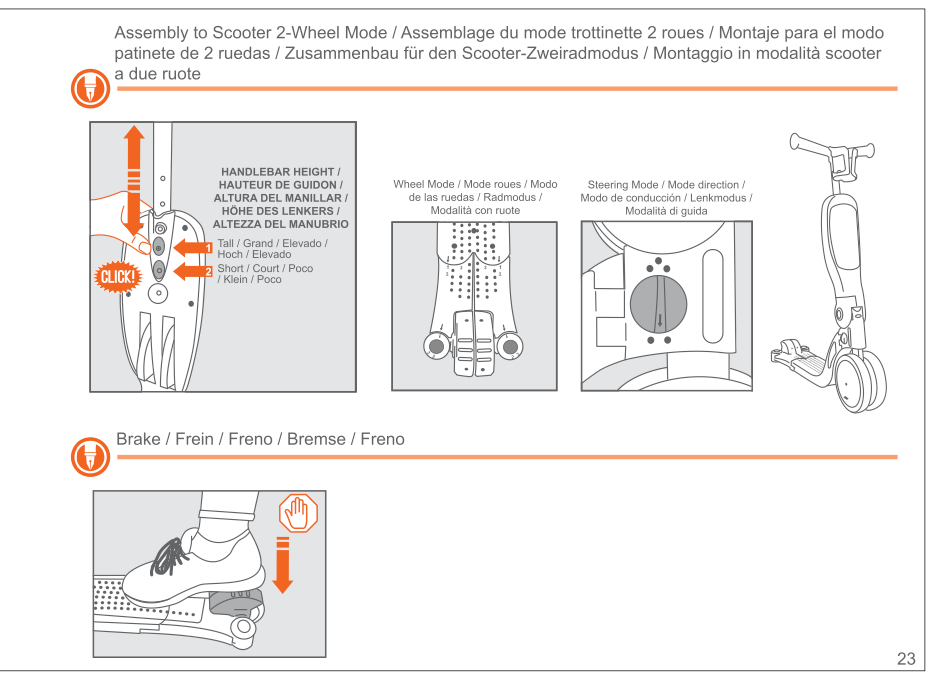 Assembly to Scooter 2-Wheel Mode / Assemblage du mode trottinette 2 roues / Montaje para el modo patinete de 2 ruedas / Zusammenbau für den Scooter-Zweiradmodus / Montaggio in modalità scooter a due ruote

HANDLEBAR HEIGHT / HAUTEUR DE GUIDON / ALTURA DEL MANILLAR / HÖHE DES LENKERS / ALTEZZA DEL MANUBRIO

1 Tall / Grand / Elevado / Hoch / Elevado

2 Short / Court / Poco / Klein / Poco

CLICK!

Wheel Mode / Mode roues / Modo de las ruedas / Radmodus / Modalità con ruote

Steering Mode / Mode direction / Modo de conducción / Lenkmodus / Modalità di guida

Brake / Frein / Freno / Bremse / Freno

23