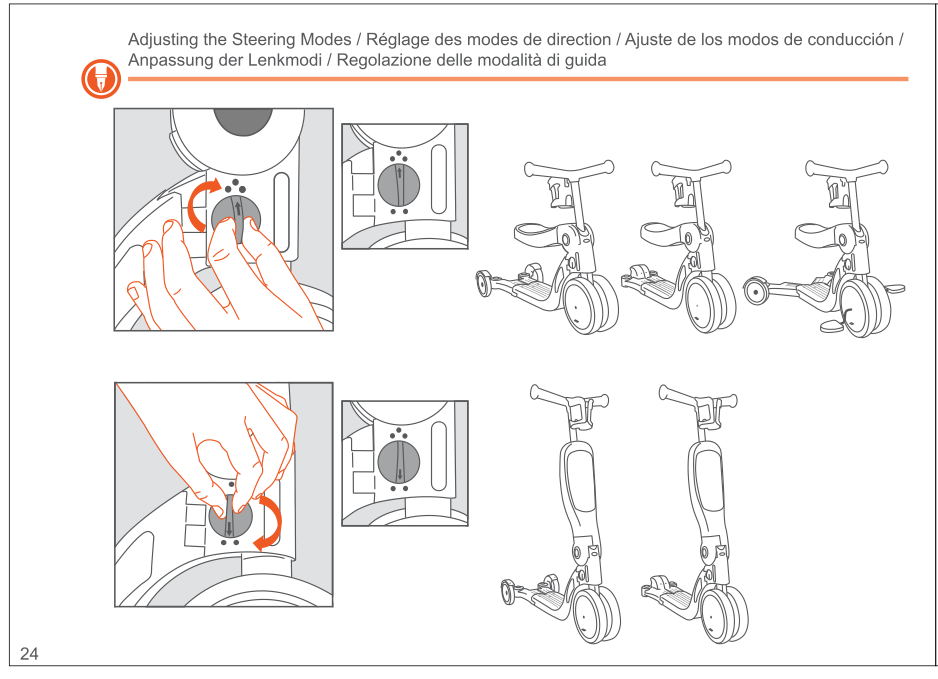 Adjusting the Steering Modes / Réglage des modes de direction / Ajuste de los modos de conducción / Anpassung der Lenkmodi / Regolazione delle modalità di guida

24