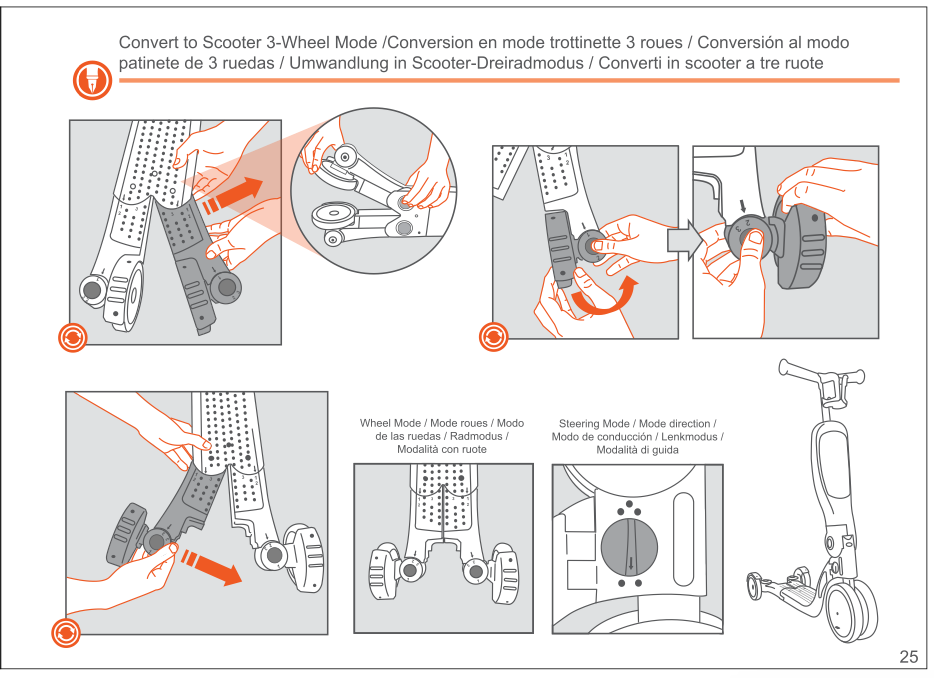 Convert to Scooter 3-Wheel Mode /Conversion en mode trottinette 3 roues / Conversión al modo patinete de 3 ruedas / Umwandlung in Scooter-Dreiradmodus / Converti in scooter a tre ruote

Wheel Mode / Mode roues / Modo de las ruedas / Radmodus / Modalità con ruote

Steering Mode / Mode direction / Modo de conducción / Lenkmodus / Modalità di guida

25