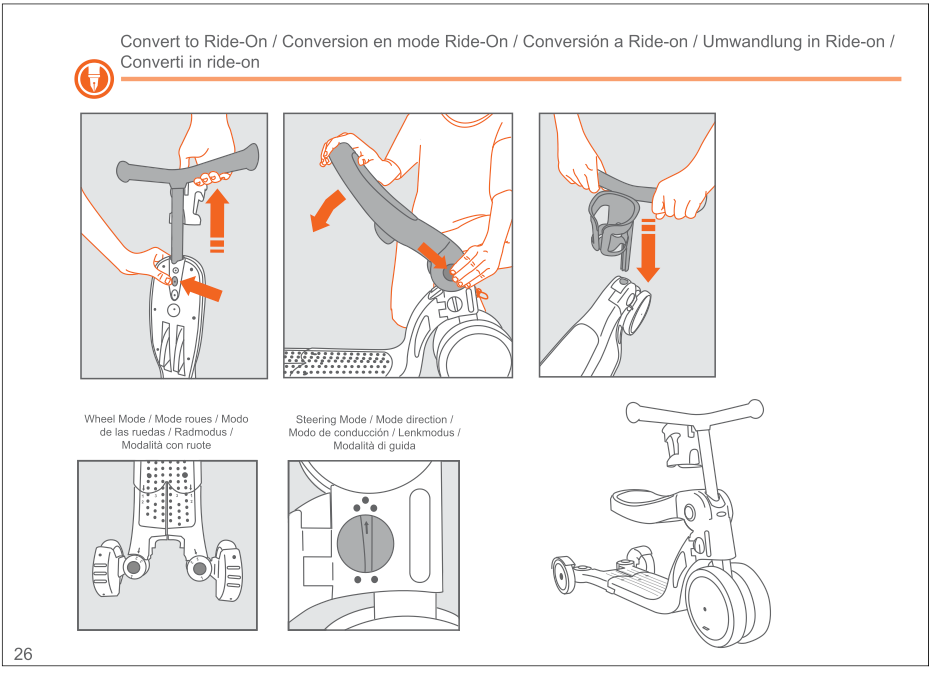 Convert to Ride-On / Conversion en mode Ride-On / Conversión a Ride-on / Umwandlung in Ride-on / Converti in ride-on

Wheel Mode / Mode roues / Modo de las ruedas / Radmodus / Modalità con ruote

Steering Mode / Mode direction / Modo de conducción / Lenkmodus / Modalità di guida

26